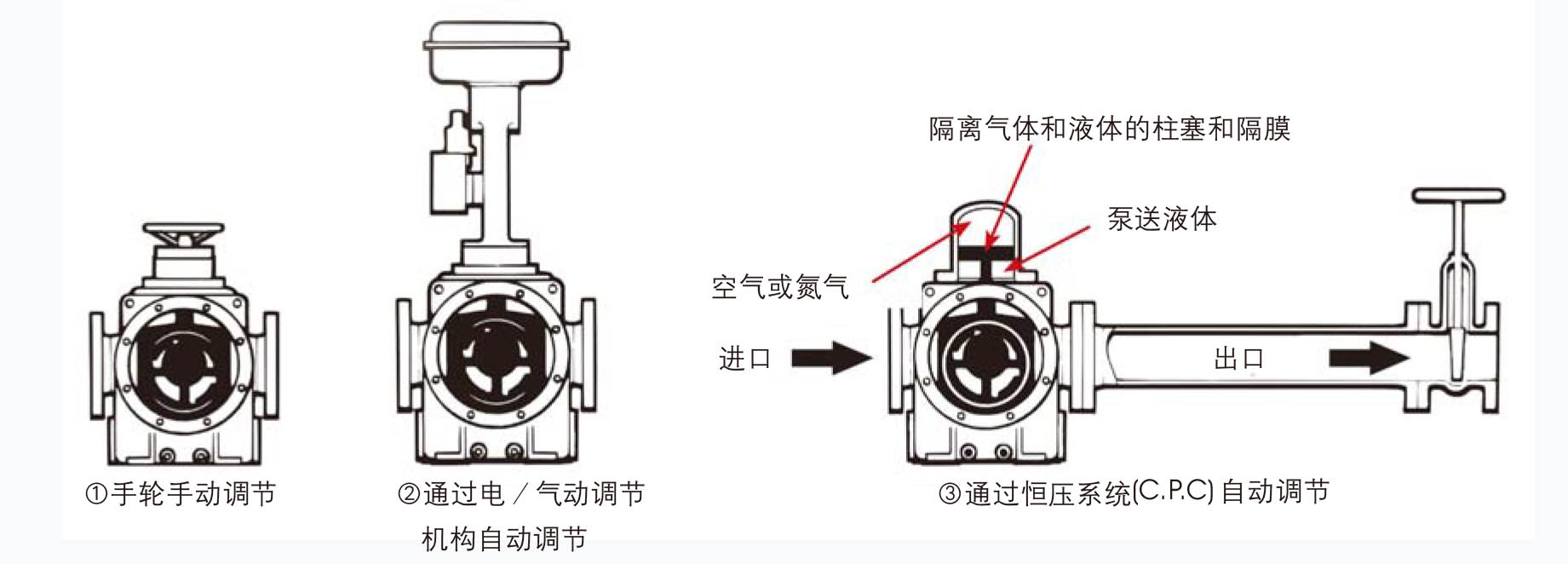 隔离气体和液体的柱塞和隔膜

泵送液体

空气或氮气

进口

出口

①手轮手动调节

②通过电／气动调节机构自动调节

③通过恒压系统(C.P.C) 自动调节